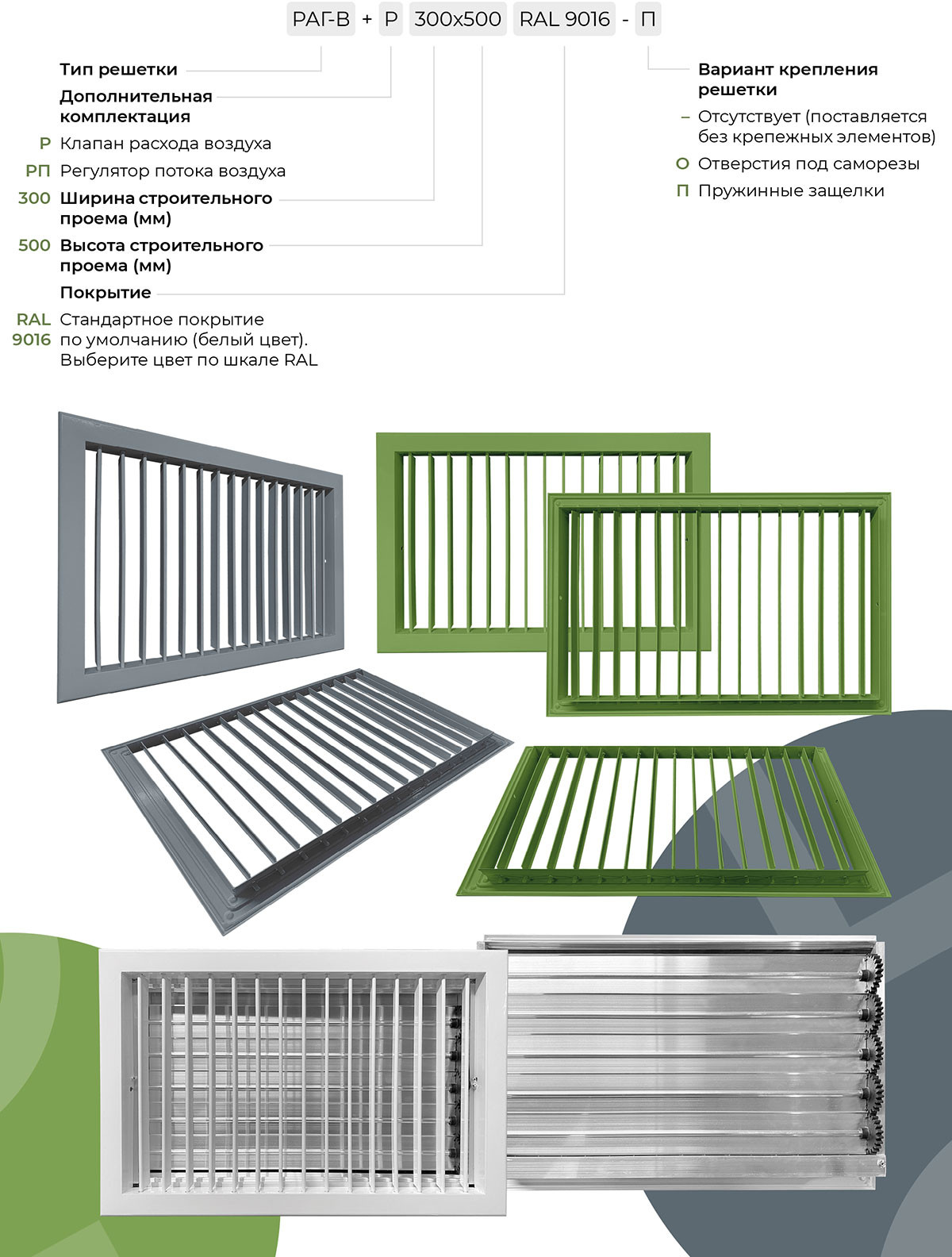 РАГ-В + Р 300х500 RAL 9016 - П

Тип решетки

Дополнительная комплектация

Р Клапан расхода воздуха

РП Регулятор потока воздуха

300 Ширина строительного проема (мм)

500 Высота строительного проема (мм)

Покрытие

RAL 9016 Стандартное покрытие по умолчанию (белый цвет). Выберите цвет по шкале RAL

Вариант крепления решетки

– Отсутствует (поставляется без крепежных элементов)

О Отверстия под саморезы

П Пружинные защелки