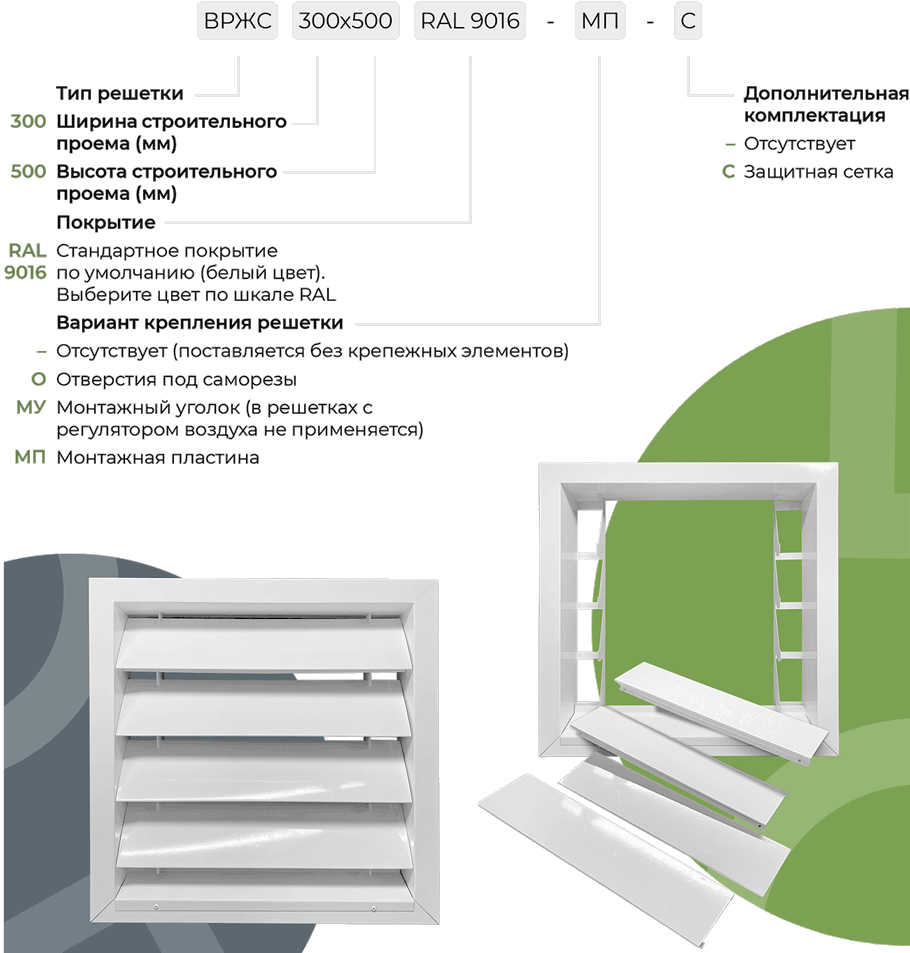 ВРЖС 300х500 RAL 9016 - МП - С

Тип решетки

300 Ширина строительного проема (мм)

500 Высота строительного проема (мм)

Покрытие

RAL 9016 Стандартное покрытие по умолчанию (белый цвет). Выберите цвет по шкале RAL

Вариант крепления решетки

– Отсутствует (поставляется без крепежных элементов)

О Отверстия под саморезы

МУ Монтажный уголок (в решетках с регулятором воздуха не применяется)

МП Монтажная пластина

Дополнительная комплектация

– Отсутствует

С Защитная сетка