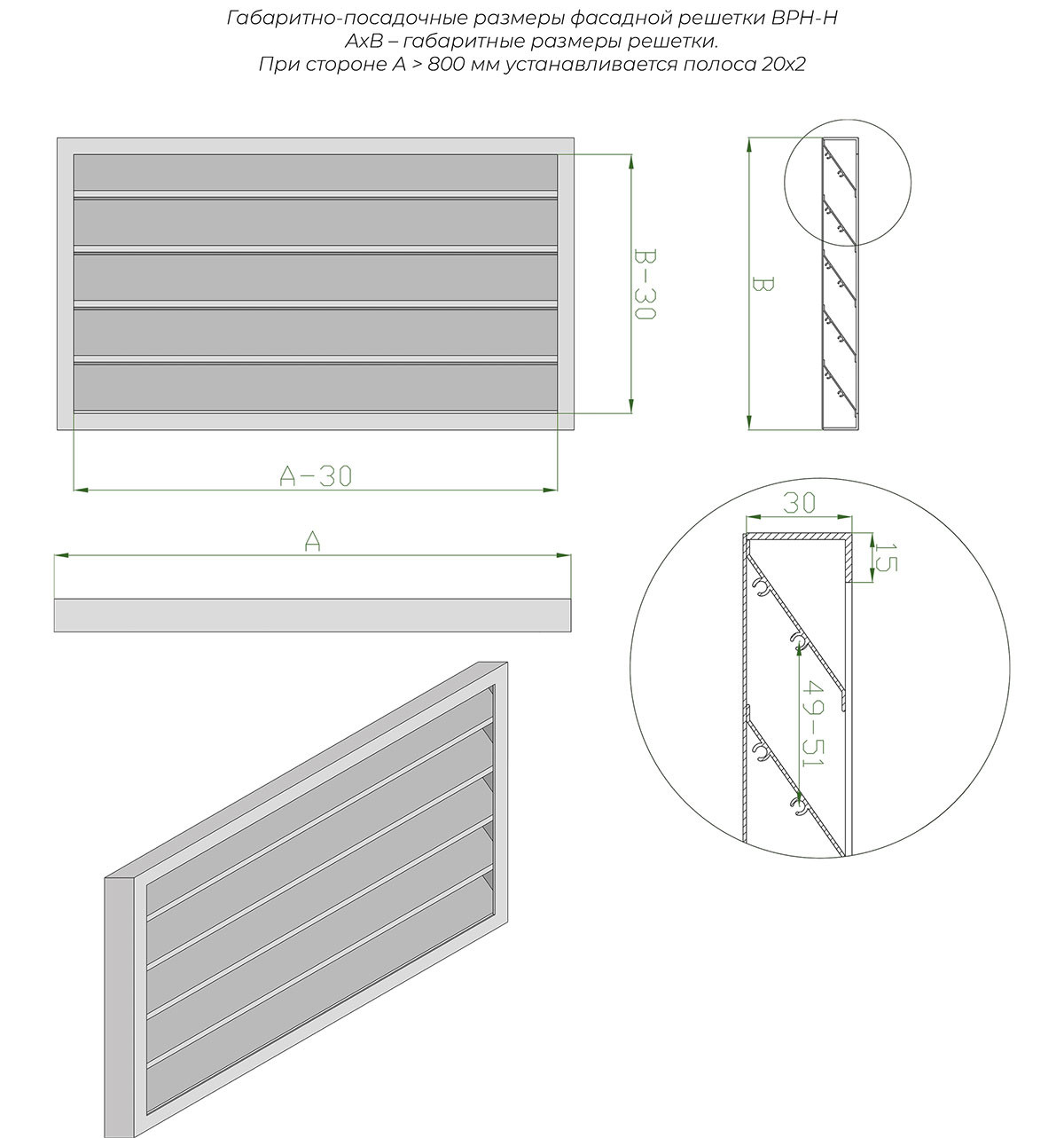 Габаритно-посадочные размеры фасадной решетки ВРН-Н
АхВ – габаритные размеры решетки.
При стороне А > 800 мм устанавливается полоса 20х2

B-30

B

A-30

A

30

15

49-51