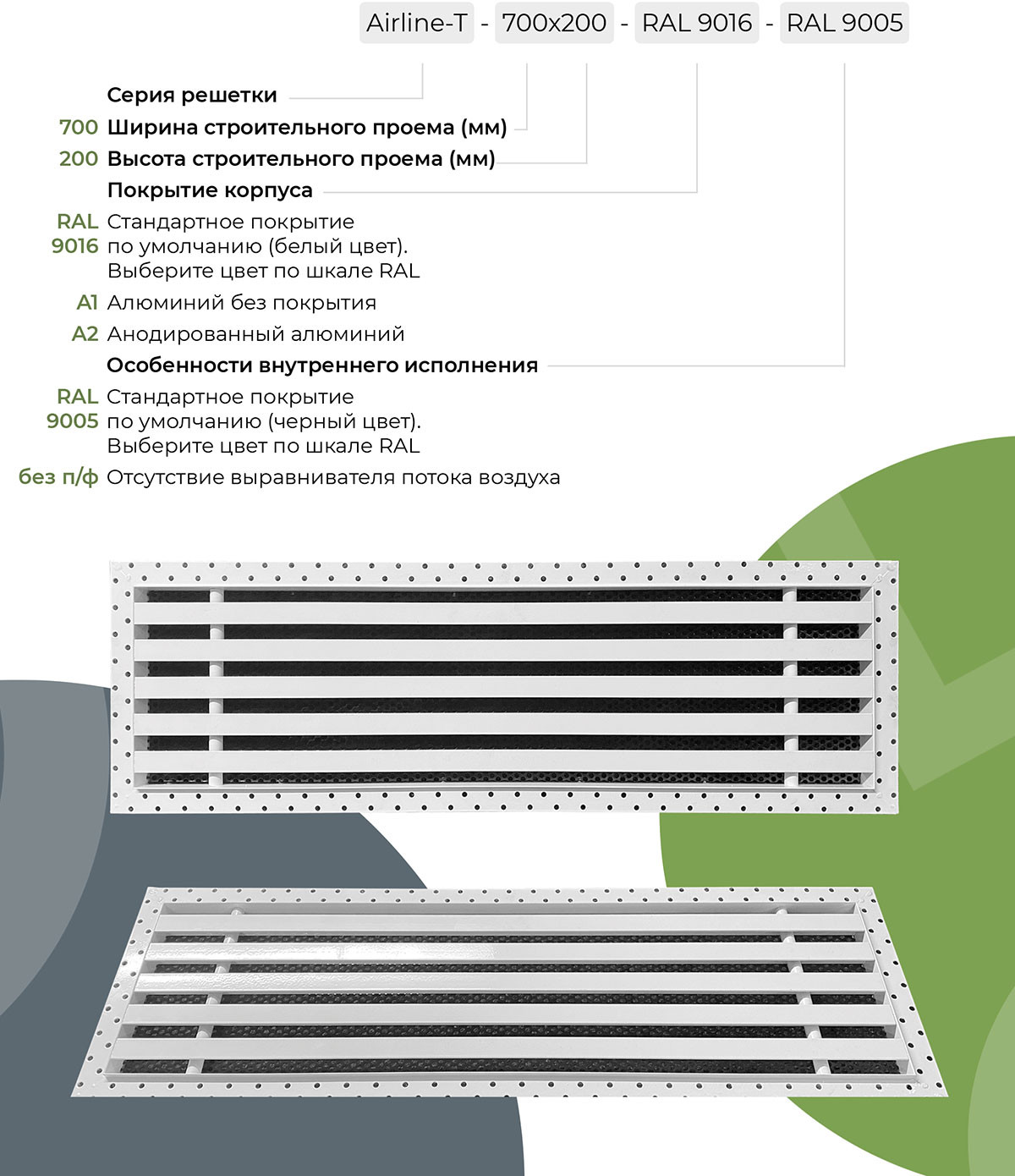 Airline-T - 700x200 - RAL 9016 - RAL 9005

Серия решетки

700 Ширина строительного проема (мм)

200 Высота строительного проема (мм)

Покрытие корпуса

RAL 9016 Стандартное покрытие по умолчанию (белый цвет). Выберите цвет по шкале RAL

A1 Алюминий без покрытия

A2 Анодированный алюминий

Особенности внутреннего исполнения

RAL 9005 Стандартное покрытие по умолчанию (черный цвет). Выберите цвет по шкале RAL

без п/ф Отсутствие выравнивателя потока воздуха