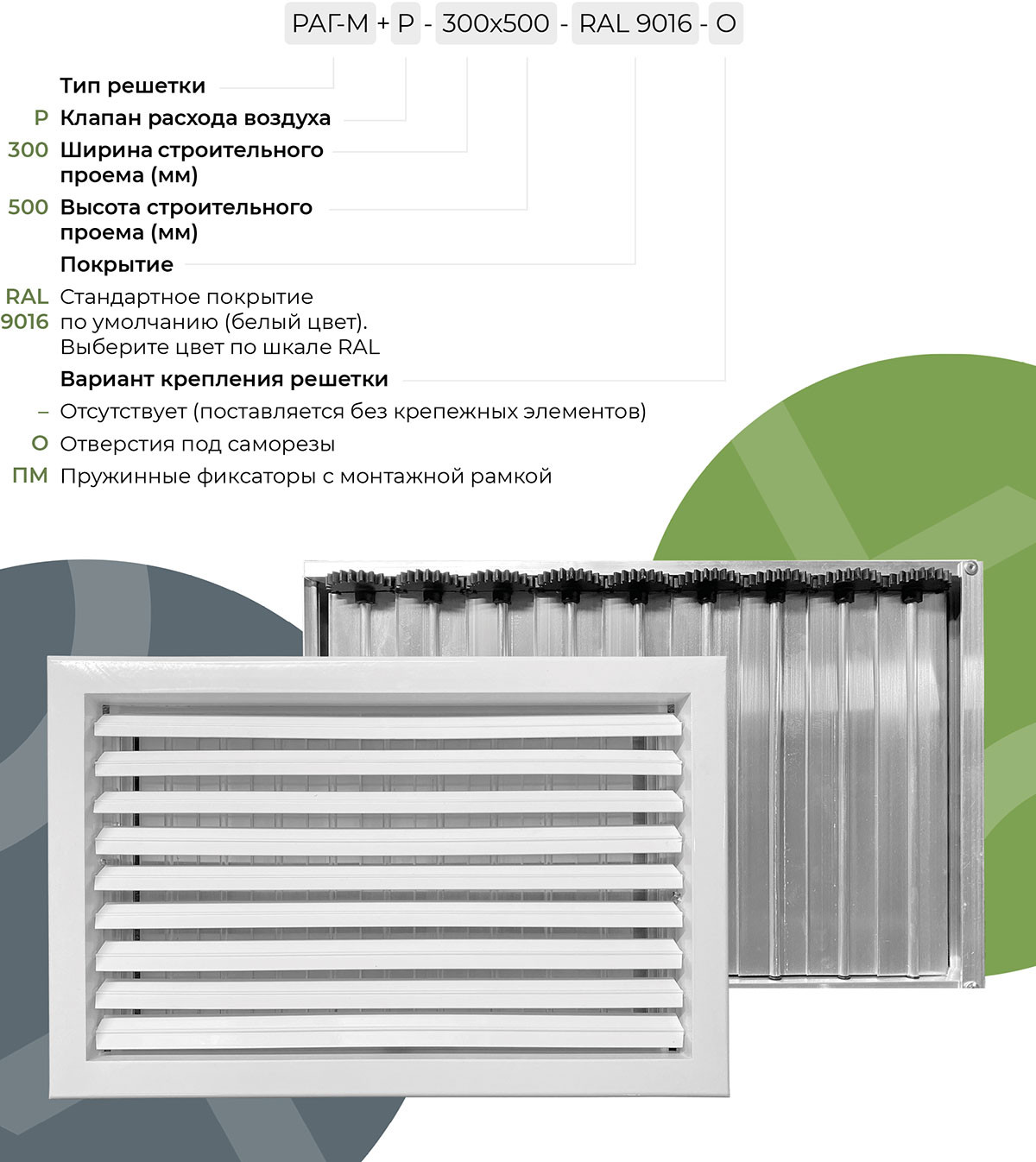 РАГ-М + Р - 300х500 - RAL 9016 - О

Тип решетки

Р Клапан расхода воздуха

300 Ширина строительного проема (мм)

500 Высота строительного проема (мм)

Покрытие

RAL 9016 Стандартное покрытие по умолчанию (белый цвет). Выберите цвет по шкале RAL

Вариант крепления решетки

– Отсутствует (поставляется без крепежных элементов)

О Отверстия под саморезы

ПМ Пружинные фиксаторы с монтажной рамкой