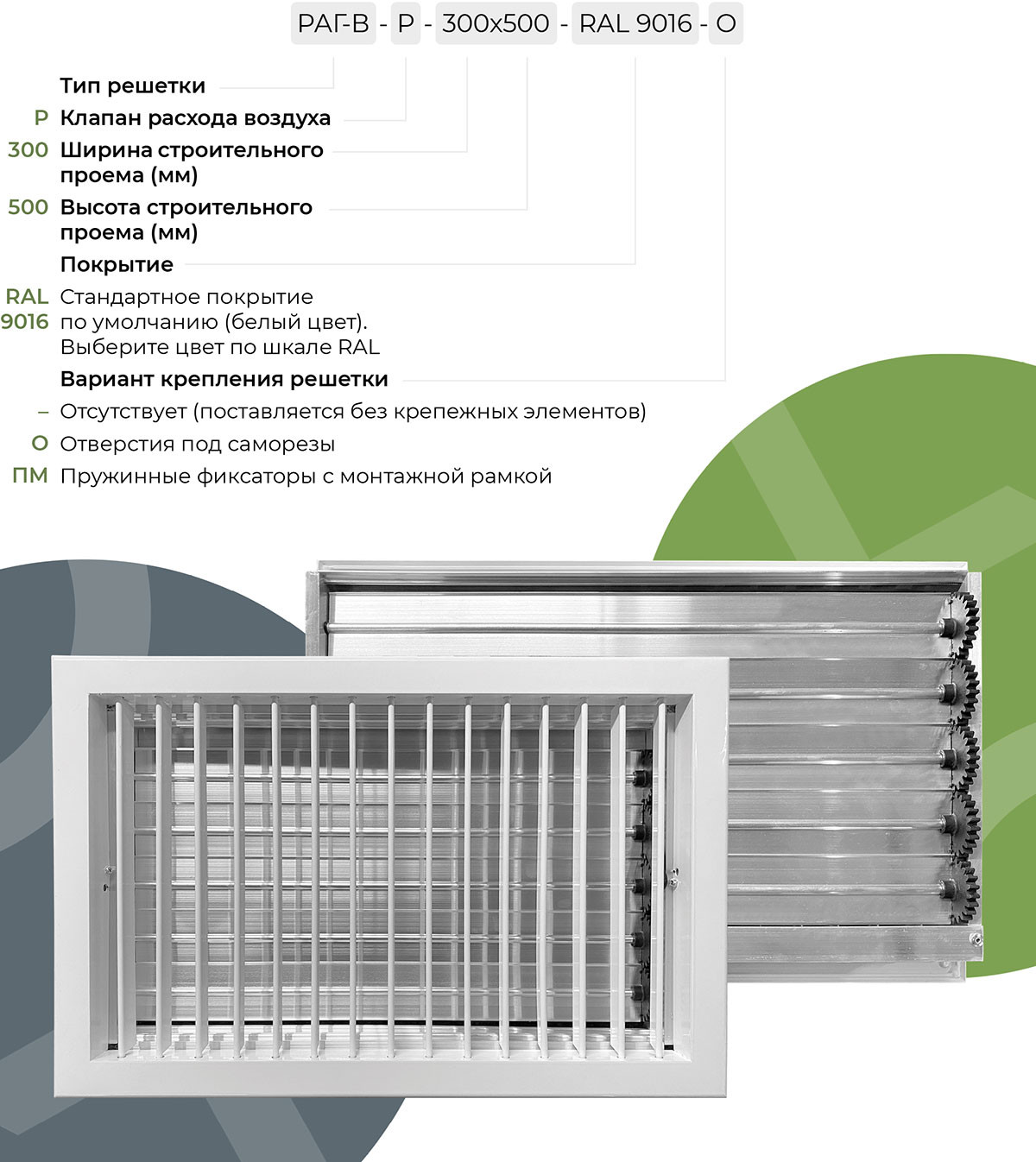 РАГ-В - Р - 300х500 - RAL 9016 - О

Тип решетки

Р Клапан расхода воздуха

300 Ширина строительного проема (мм)

500 Высота строительного проема (мм)

Покрытие

RAL 9016 Стандартное покрытие по умолчанию (белый цвет). Выберите цвет по шкале RAL

Вариант крепления решетки

– Отсутствует (поставляется без крепежных элементов)

О Отверстия под саморезы

ПМ Пружинные фиксаторы с монтажной рамкой