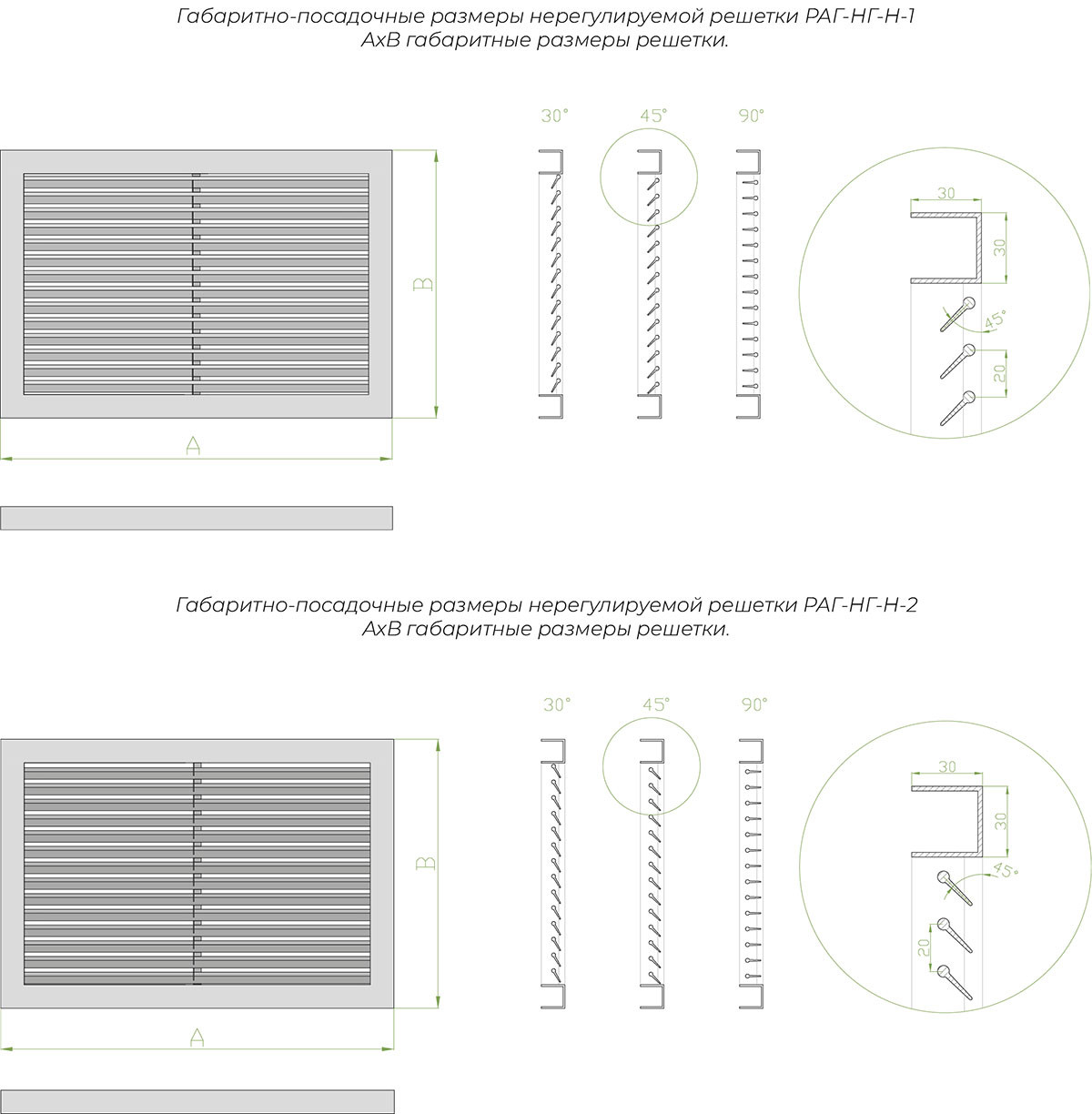 Габаритно-посадочные размеры нерегулируемой решетки РАГ-НГ-Н-1
АхВ габаритные размеры решетки.

30°
45°
90°

B
A

30
30
45°
20

Габаритно-посадочные размеры нерегулируемой решетки РАГ-НГ-Н-2
АхВ габаритные размеры решетки.

30°
45°
90°

B
A

30
30
45°
20