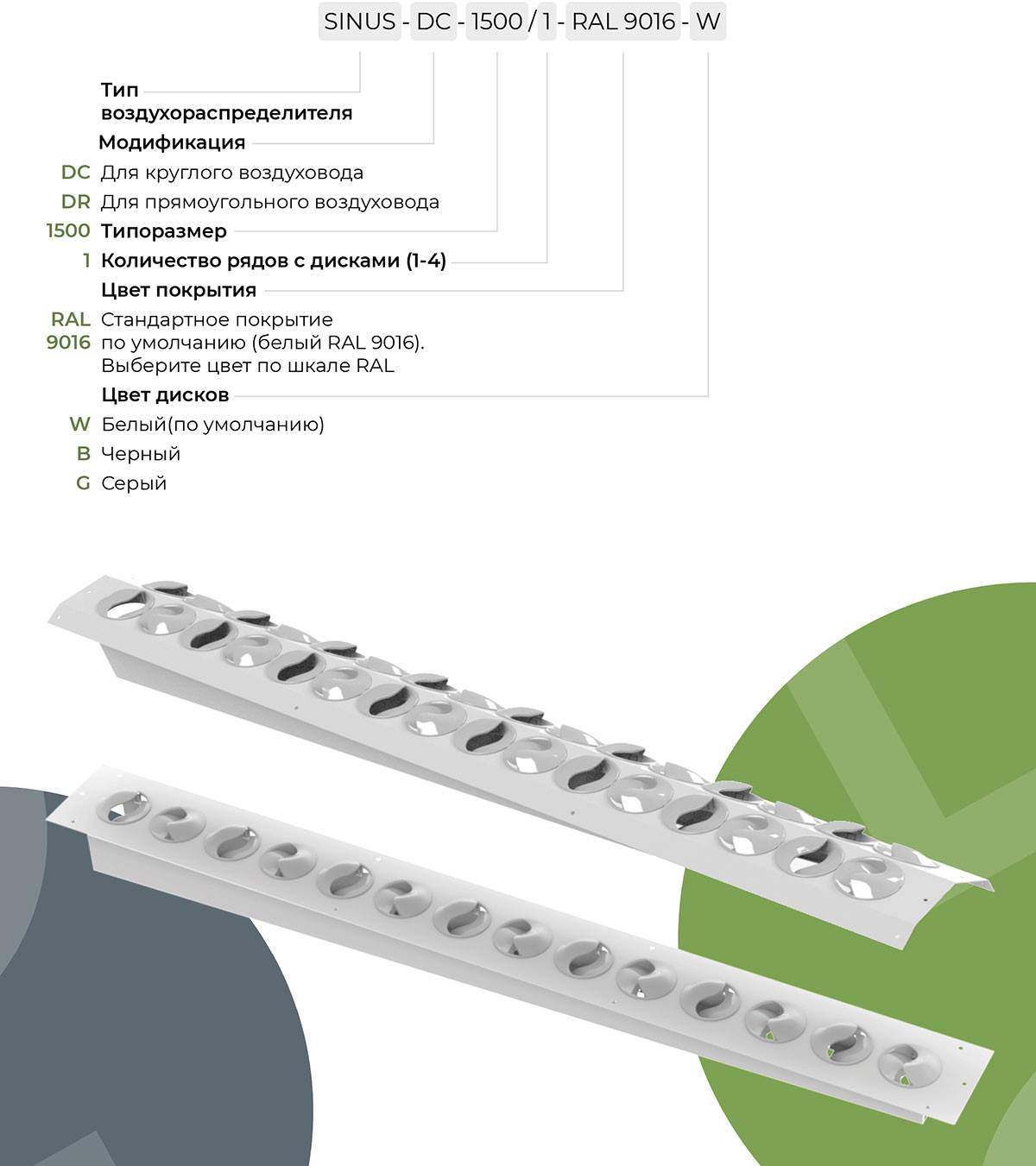 SINUS - DC - 1500 / 1 - RAL 9016 - W

Тип воздухораспределителя

Модификация

DC Для круглого воздуховода

DR Для прямоугольного воздуховода

1500 Типоразмер

1 Количество рядов с дисками (1-4)

Цвет покрытия

RAL 9016 Стандартное покрытие по умолчанию (белый RAL 9016). Выберите цвет по шкале RAL

Цвет дисков

W Белый(по умолчанию)

B Черный

G Серый