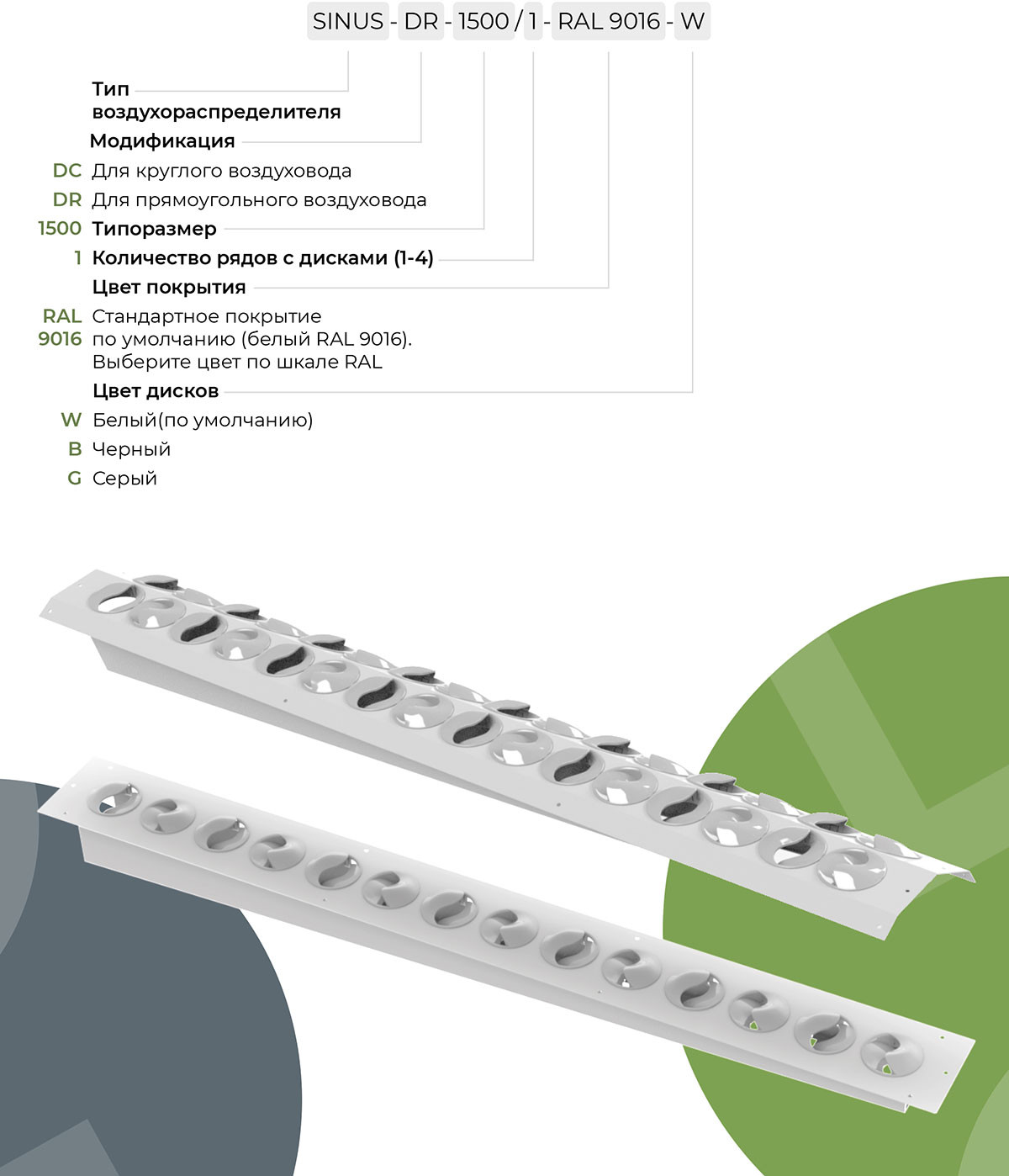 SINUS - DR - 1500 / 1 - RAL 9016 - W

Тип воздухораспределителя

Модификация

DC Для круглого воздуховода

DR Для прямоугольного воздуховода

1500 Типоразмер

1 Количество рядов с дисками (1-4)

Цвет покрытия

RAL 9016 Стандартное покрытие по умолчанию (белый RAL 9016). Выберите цвет по шкале RAL

Цвет дисков

W Белый(по умолчанию)

B Черный

G Серый