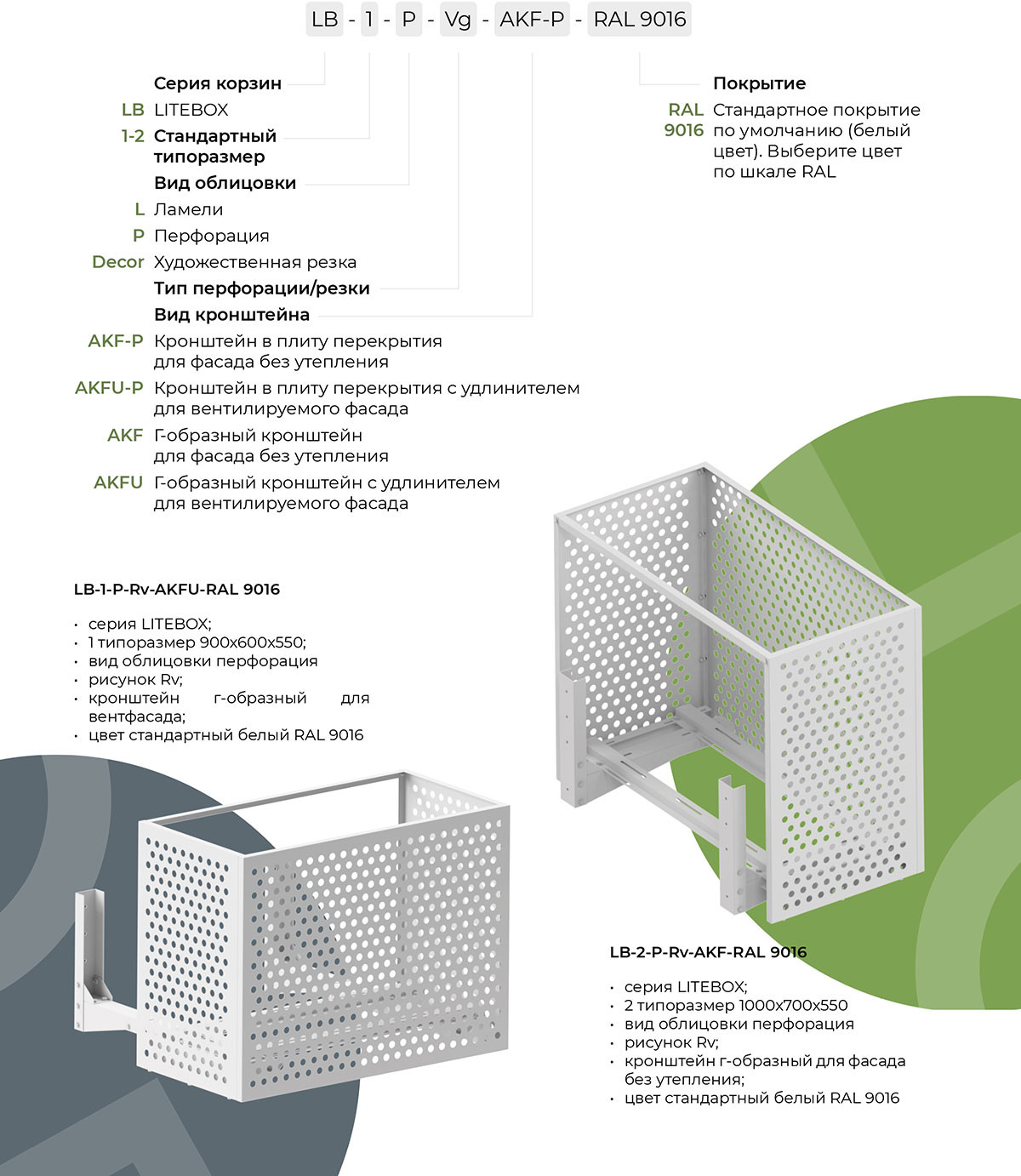 LB - 1 - P - Vg - AKF-P - RAL 9016

Серия корзин
LB LITEBOX
1-2 Стандартный типоразмер
Вид облицовки
L Ламели
P Перфорация
Decor Художественная резка
Тип перфорации/резки
Вид кронштейна
AKF-P Кронштейн в плиту перекрытия для фасада без утепления
AKFU-P Кронштейн в плиту перекрытия с удлинителем для вентилируемого фасада
AKF Г-образный кронштейн для фасада без утепления
AKFU Г-образный кронштейн с удлинителем для вентилируемого фасада

Покрытие
RAL 9016 Стандартное покрытие по умолчанию (белый цвет). Выберите цвет по шкале RAL

LB-1-P-Rv-AKFU-RAL 9016

• серия LITEBOX;
• 1 типоразмер 900х600х550;
• вид облицовки перфорация
• рисунок Rv;
• кронштейн г-образный для вентфасада;
• цвет стандартный белый RAL 9016

LB-2-P-Rv-AKF-RAL 9016

• серия LITEBOX;
• 2 типоразмер 1000х700х550
• вид облицовки перфорация
• рисунок Rv;
• кронштейн г-образный для фасада без утепления;
• цвет стандартный белый RAL 9016