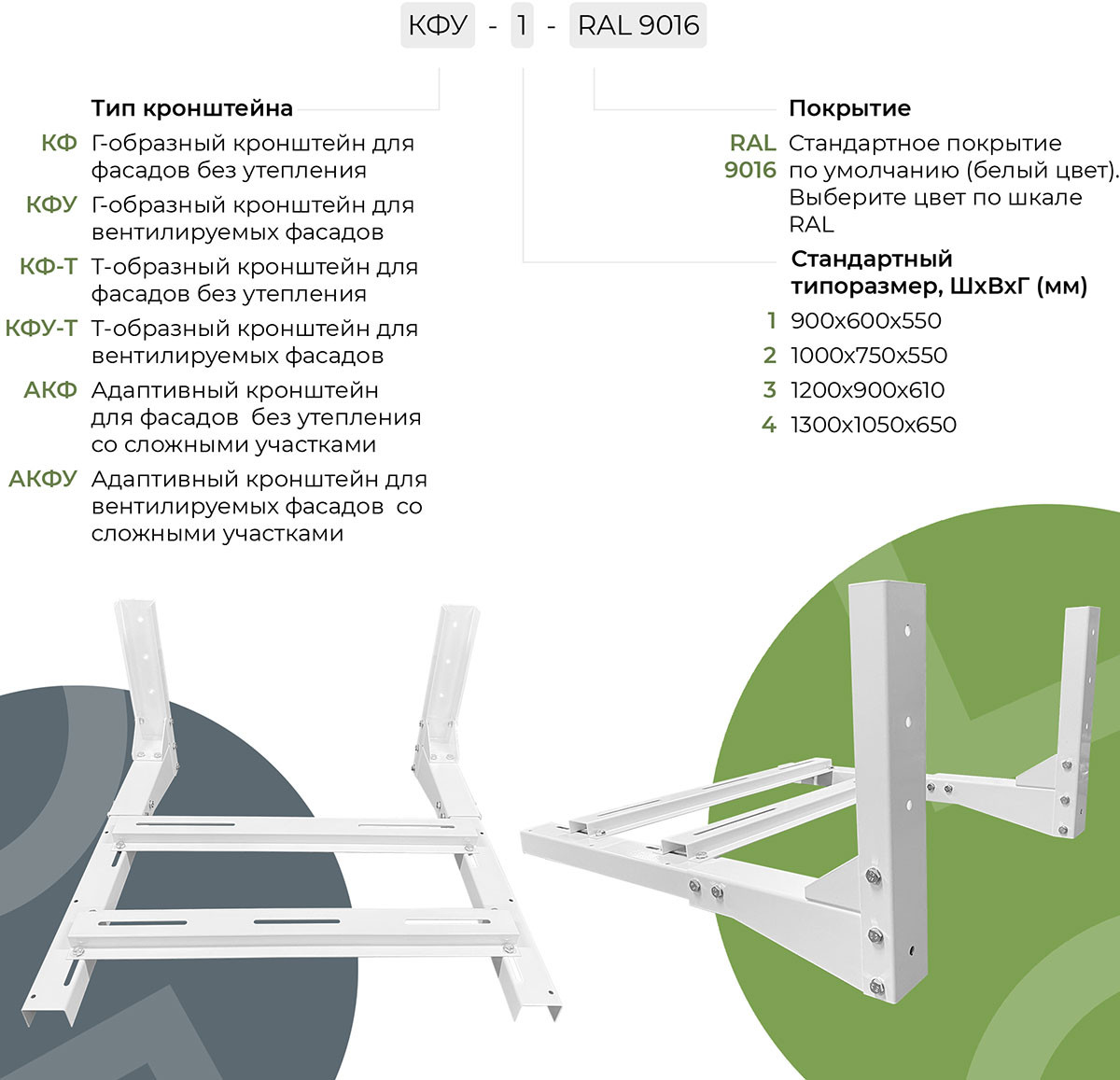 КФУ - 1 - RAL 9016

Тип кронштейна

КФ Г-образный кронштейн для фасадов без утепления

КФУ Г-образный кронштейн для вентилируемых фасадов

КФ-Т Т-образный кронштейн для фасадов без утепления

КФУ-Т Т-образный кронштейн для вентилируемых фасадов

АКФ Адаптивный кронштейн для фасадов без утепления со сложными участками

АКФУ Адаптивный кронштейн для вентилируемых фасадов со сложными участками

Покрытие

RAL 9016 Стандартное покрытие по умолчанию (белый цвет). Выберите цвет по шкале RAL

Стандартный типоразмер, ШхВхГ (мм)

1 900х600х550

2 1000х750х550

3 1200х900х610

4 1300х1050х650