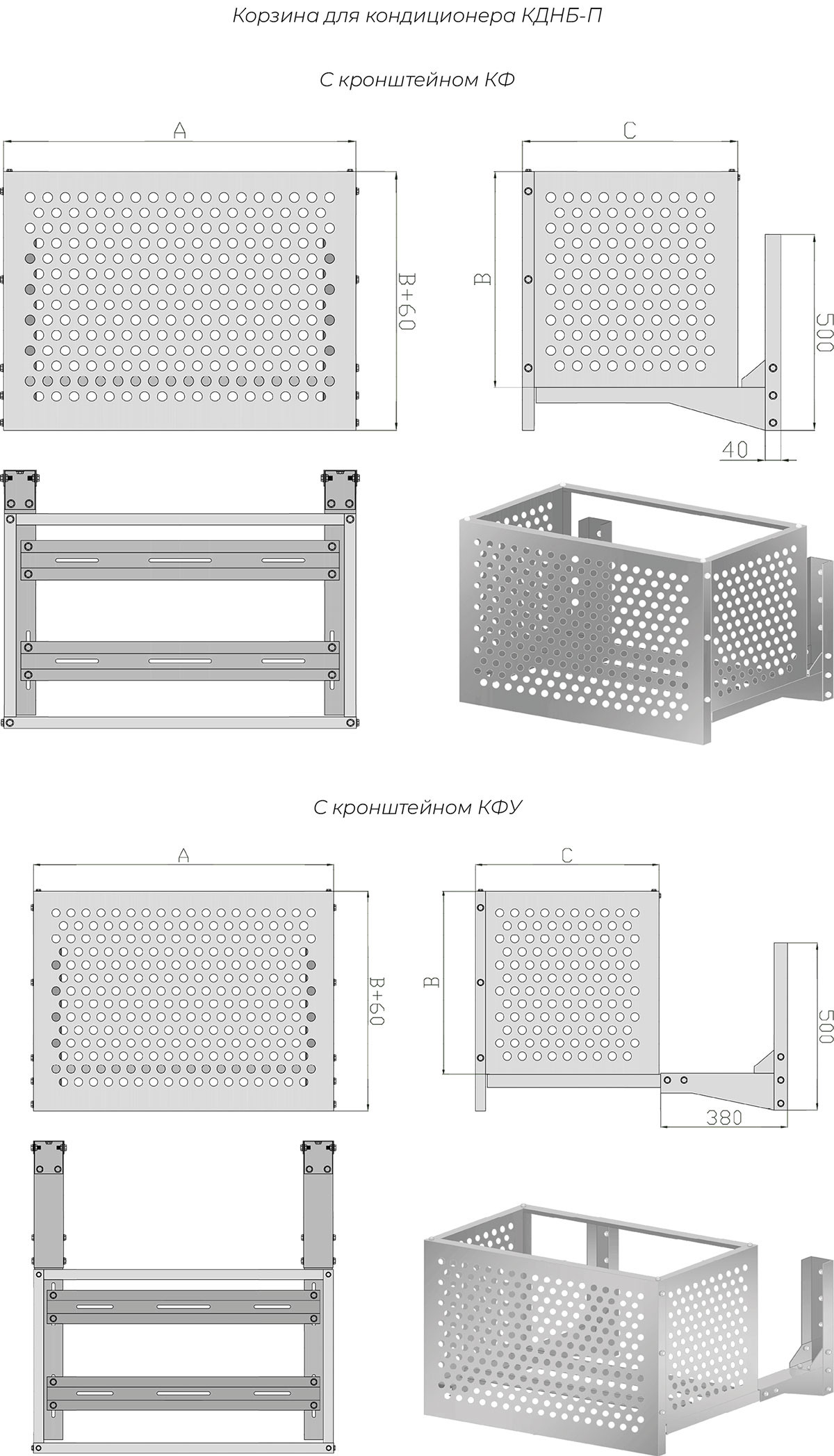 Корзина для кондиционера КДНБ-П

С кронштейном КФ

A

B+60

C

B

500

40

С кронштейном КФУ

A

B+60

C

B

500

380