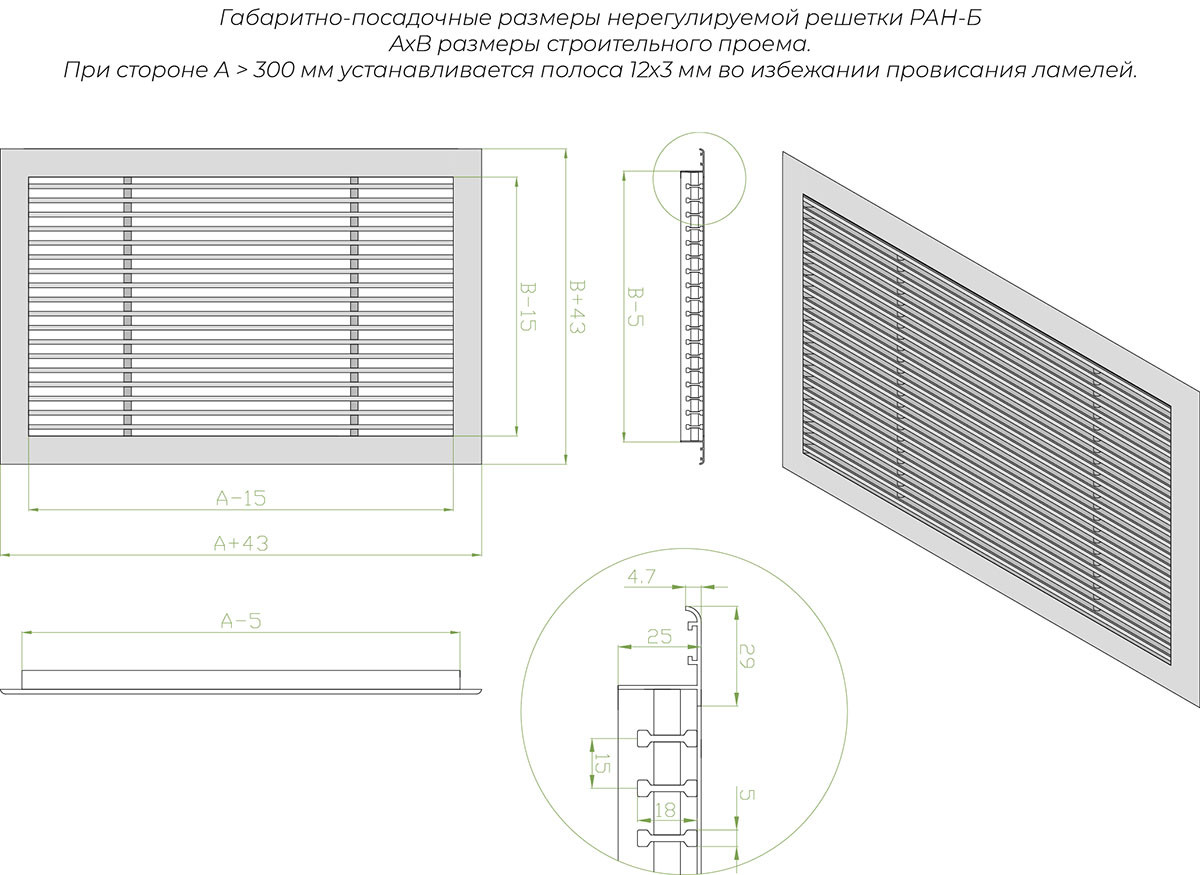 Габаритно-посадочные размеры нерегулируемой решетки РАН-Б
АхВ размеры строительного проема.
При стороне А > 300 мм устанавливается полоса 12х3 мм во избежании провисания ламелей.

B-15
B+43
B-5
A-15
A+43
A-5
4.7
25
29
15
18
5