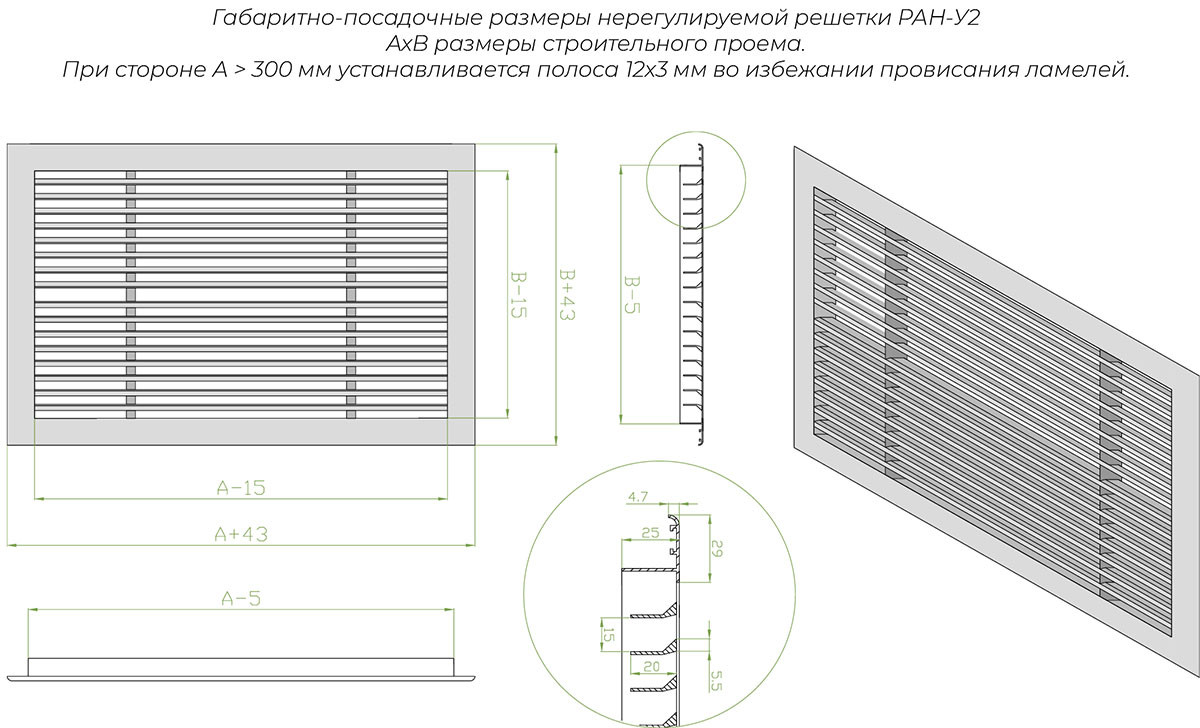 Габаритно-посадочные размеры нерегулируемой решетки РАН-У2
АхВ размеры строительного проема.
При стороне А > 300 мм устанавливается полоса 12х3 мм во избежании провисания ламелей.

B-15
B+43
B-5
A-15
A+43
A-5
4.7
25
29
15
20
5.5