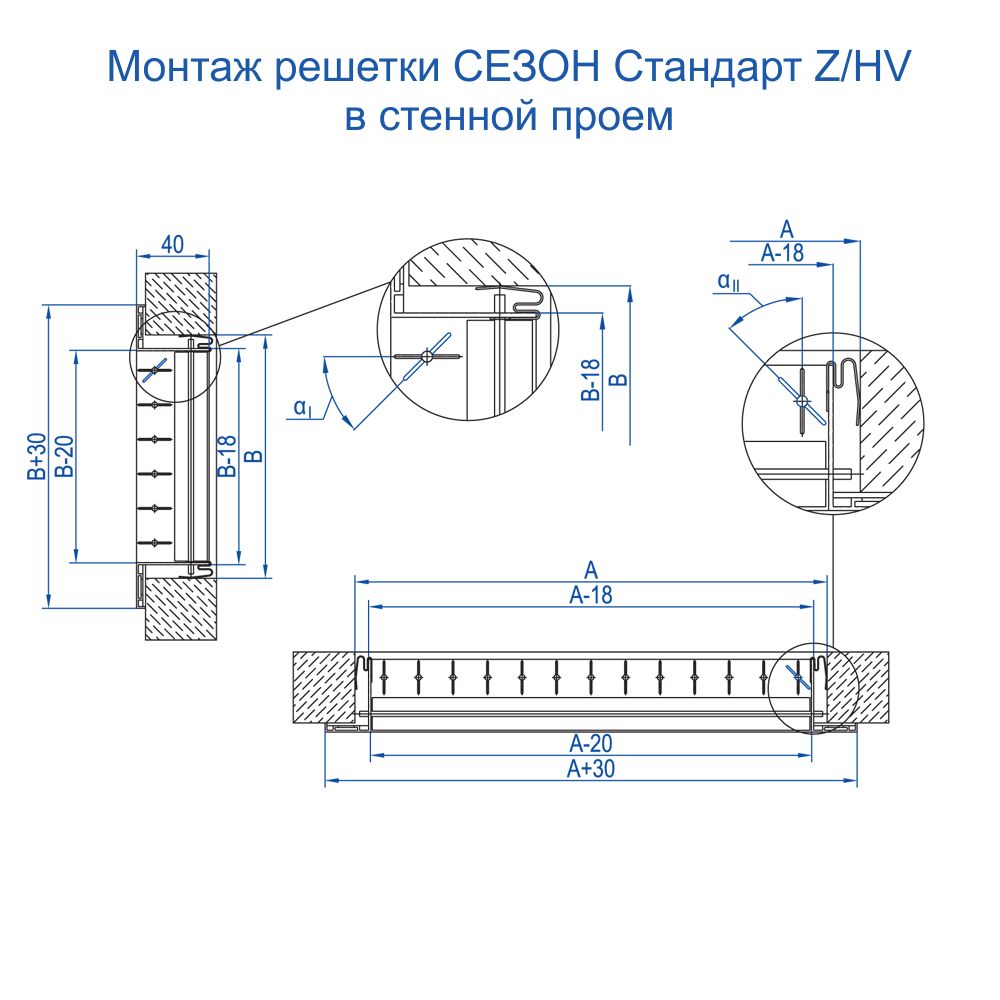 Монтаж решетки СЕЗОН Стандарт Z/HV в стенной проем

40

B+30

B-20

B-18

B

$\alpha_I$

B-18

B

A

A-18

$\alpha_{II}$

A

A-18

A-20

A+30