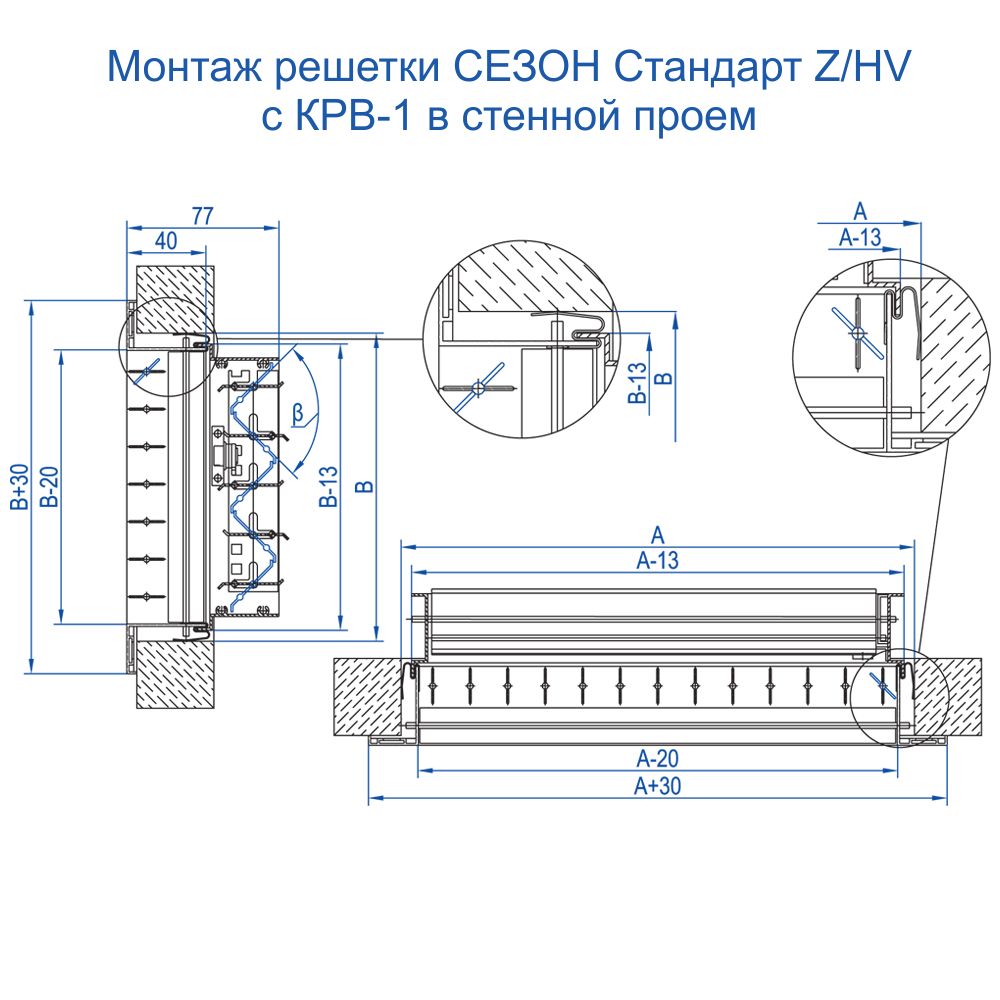 Монтаж решетки СЕЗОН Стандарт Z/HV с КРВ-1 в стенной проем

77
40
B+30
B-20
β
B-13
B
B-13
B
A
A-13
A
A-13
A-20
A+30