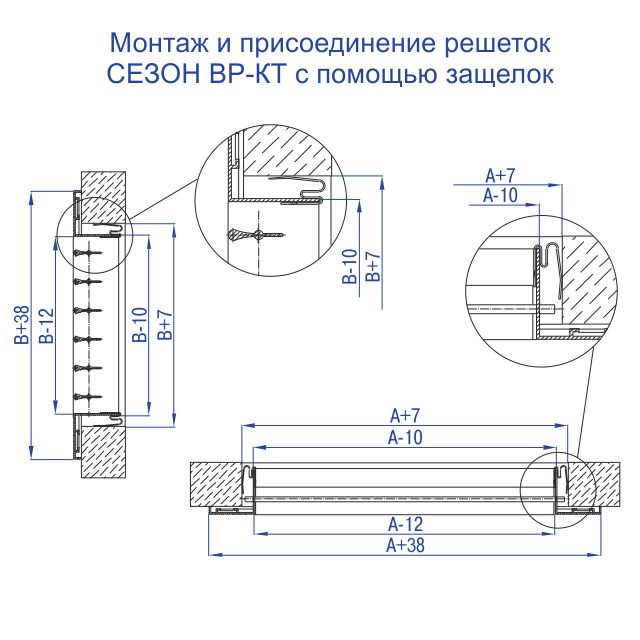 Монтаж и присоединение решеток
СЕЗОН ВР-КТ с помощью защелок

B+38
B-12
B-10
B+7

B-10
B+7

A+7
A-10

A+7
A-10
A-12
A+38