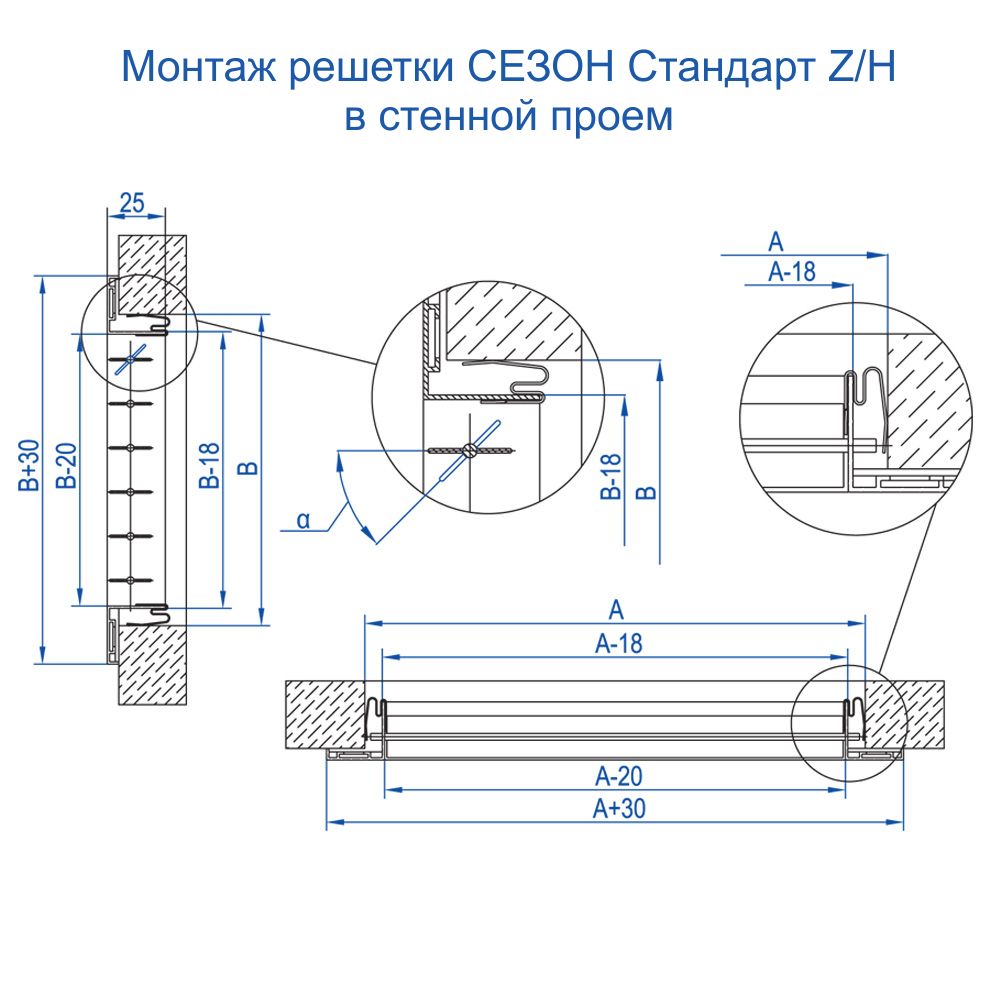 Монтаж решетки СЕЗОН Стандарт Z/H
в стенной проем

25
B+30
B-20
B-18
B
α
B-18
B
A
A-18
A
A-18
A-20
A+30