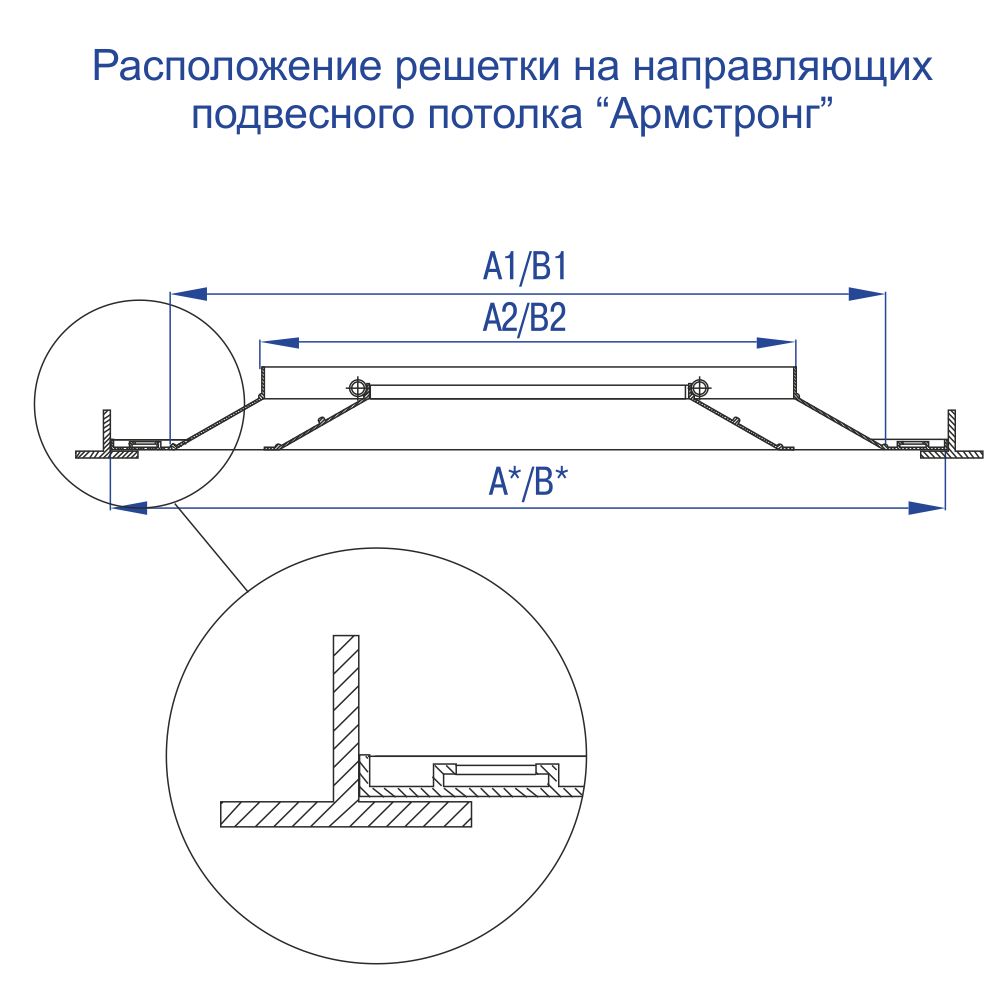 Расположение решетки на направляющих подвесного потолка “Армстронг”

A1/B1

A2/B2

A*/B*